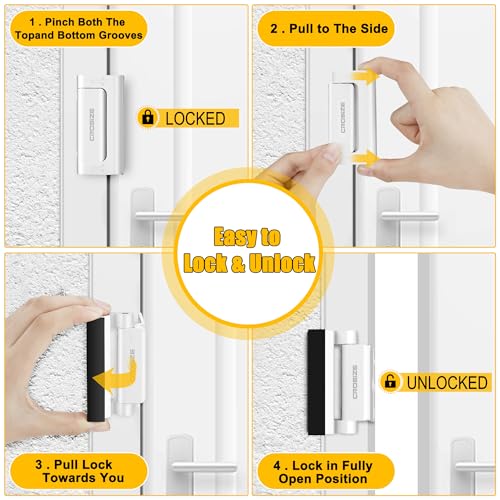 1 . Pinch Both The Topand Bottom Grooves

CROSIZE

LOCKED

2 . Pull to The Side

CROSIZE

Easy to Lock & Unlock

3 . Pull Lock Towards You

CROSIZE

UNLOCKED

4 . Lock in Fully Open Position