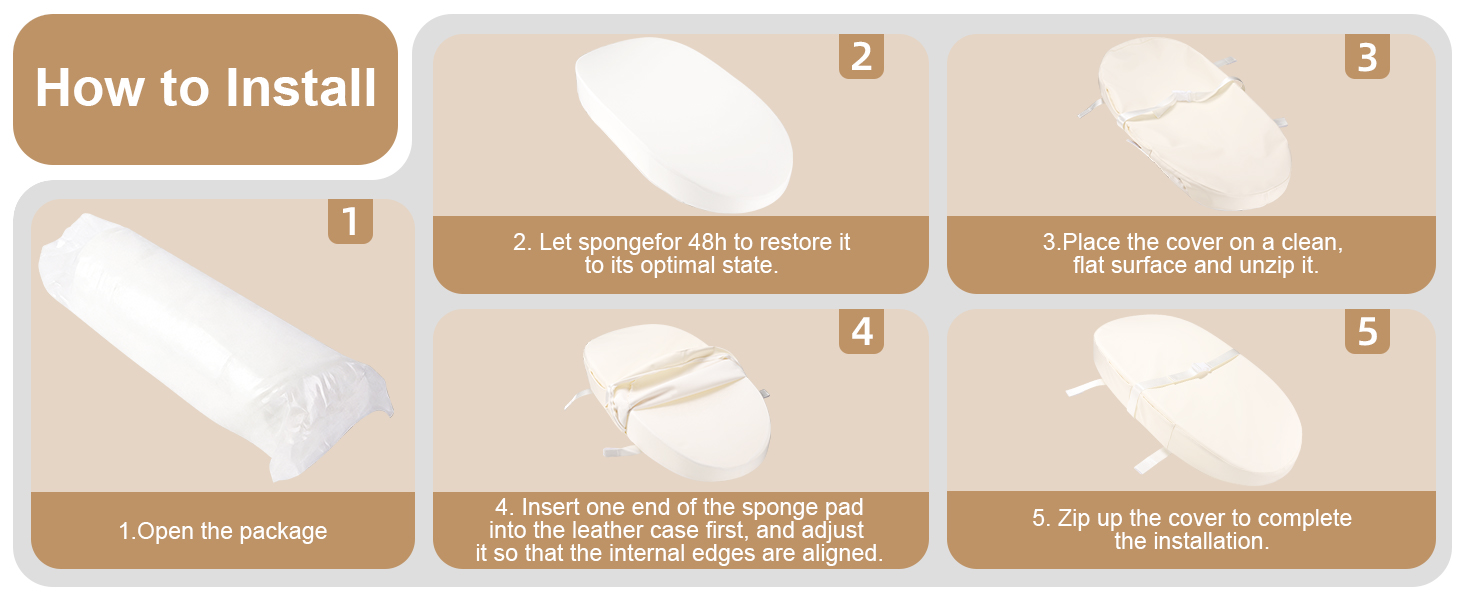 How to Install

1

1.Open the package

2

2. Let spongefor 48h to restore it to its optimal state.

3

3.Place the cover on a clean, flat surface and unzip it.

4

4. Insert one end of the sponge pad into the leather case first, and adjust it so that the internal edges are aligned.

5

5. Zip up the cover to complete the installation.