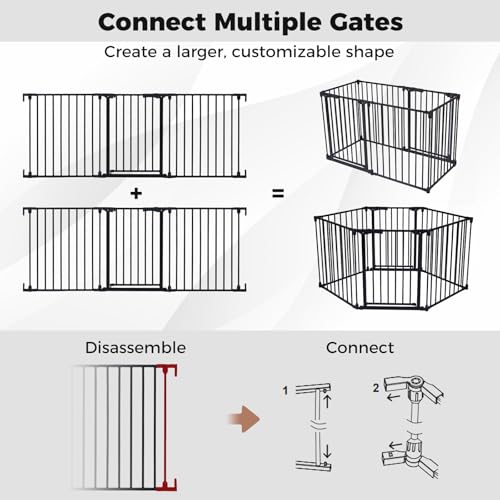 Connect Multiple Gates

Create a larger, customizable shape

+

=

Disassemble

Connect

1

2