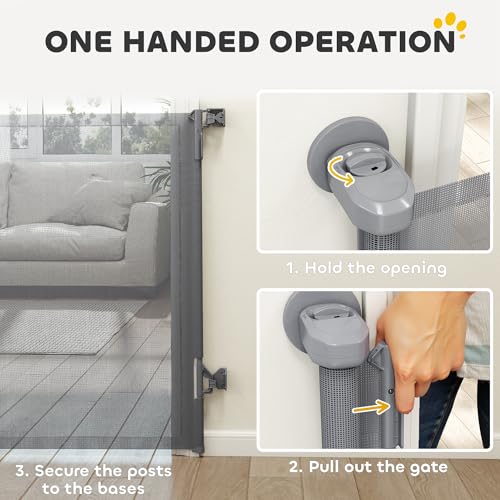 ONE HANDED OPERATION

1. Hold the opening

2. Pull out the gate

3. Secure the posts to the bases