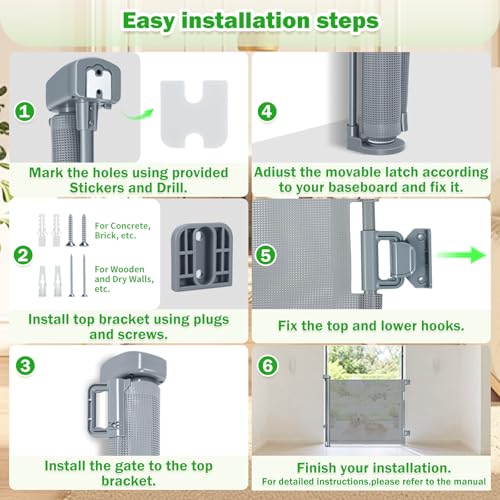 Easy installation steps

1

Mark the holes using provided Stickers and Drill.

2

For Concrete, Brick, etc.

For Wooden and Dry Walls, etc.

Install top bracket using plugs and screws.

3

Install the gate to the top bracket.

4

Adiust the movable latch according to your baseboard and fix it.

5

Fix the top and lower hooks.

6

Finish your installation.

For detailed instructions,please refer to the manual