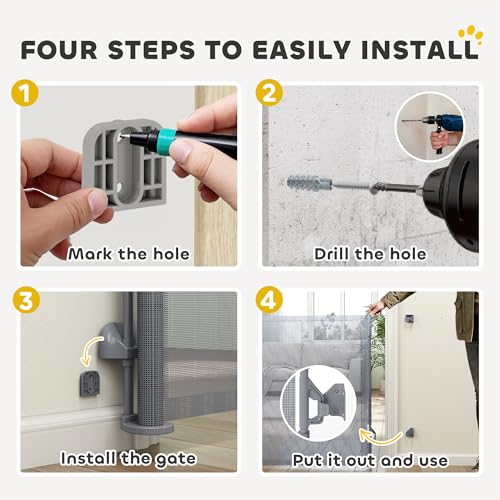 FOUR STEPS TO EASILY INSTALL

1
Mark the hole

2
Drill the hole

3
Install the gate

4
Put it out and use