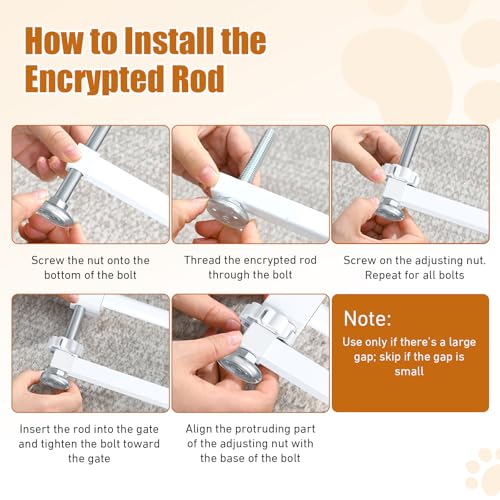 How to Install the Encrypted Rod

Screw the nut onto the bottom of the bolt

Thread the encrypted rod through the bolt

Screw on the adjusting nut. Repeat for all bolts

Insert the rod into the gate and tighten the bolt toward the gate

Align the protruding part of the adjusting nut with the base of the bolt

Note:
Use only if there's a large gap; skip if the gap is small