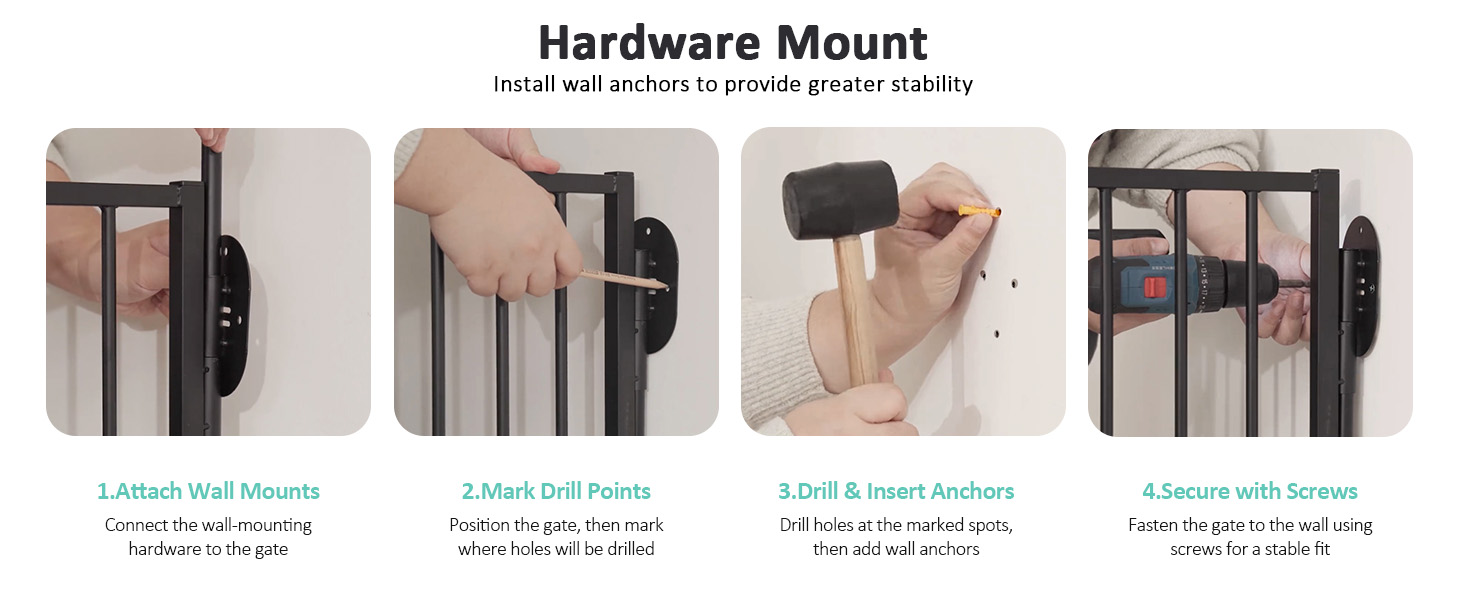 Hardware Mount

Install wall anchors to provide greater stability

1.Attach Wall Mounts

Connect the wall-mounting hardware to the gate

2.Mark Drill Points

Position the gate, then mark where holes will be drilled

3.Drill & Insert Anchors

Drill holes at the marked spots, then add wall anchors

4.Secure with Screws

Fasten the gate to the wall using screws for a stable fit