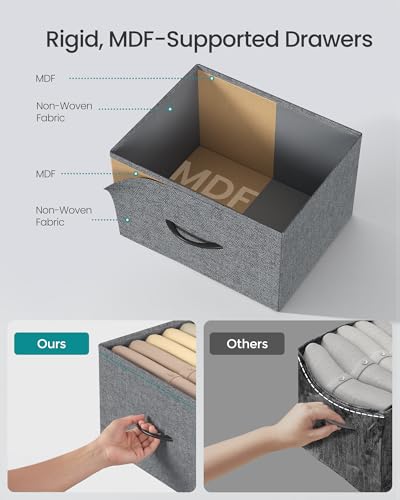 Rigid, MDF-Supported Drawers

MDF

Non-Woven Fabric

MDF

Non-Woven Fabric

MDF

Ours

Others