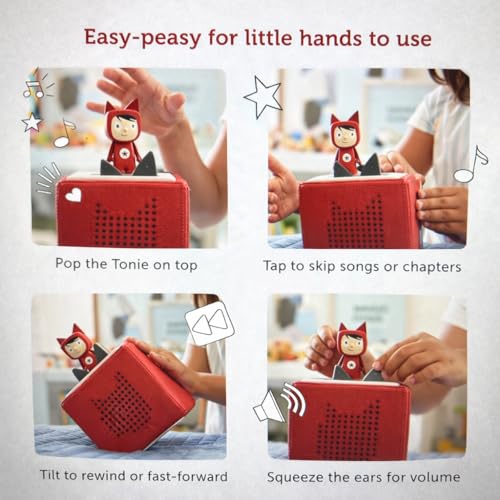 Easy-peasy for little hands to use

Pop the Tonie on top

Tap to skip songs or chapters

Tilt to rewind or fast-forward

Squeeze the ears for volume