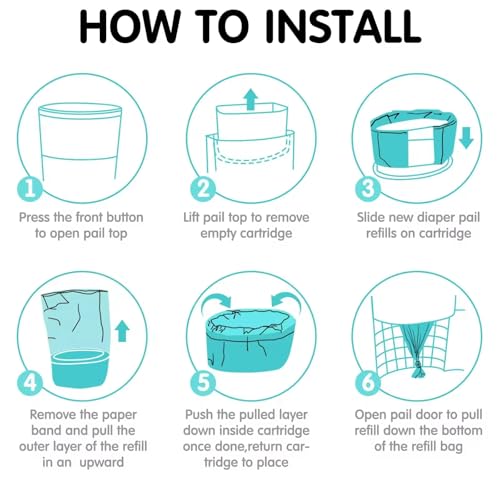 HOW TO INSTALL

1
Press the front button to open pail top

2
Lift pail top to remove empty cartridge

3
Slide new diaper pail refills on cartridge

4
Remove the paper band and pull the outer layer of the refill in an upward

5
Push the pulled layer down inside cartridge once done,return cartridge to place

6
Open pail door to pull refill down the bottom of the refill bag