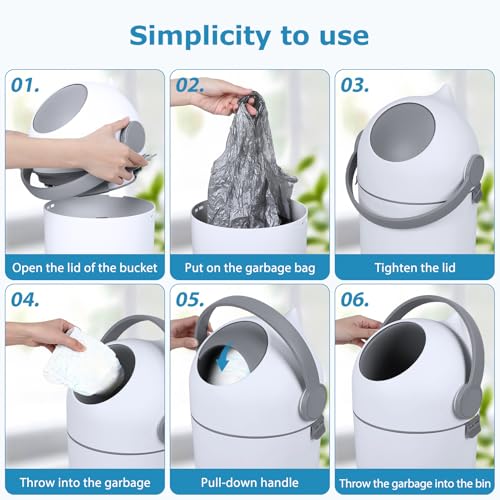 Simplicity to use

01.

Open the lid of the bucket

02.

Put on the garbage bag

03.

Tighten the lid

04.

Throw into the garbage

05.

Pull-down handle

06.

Throw the garbage into the bin