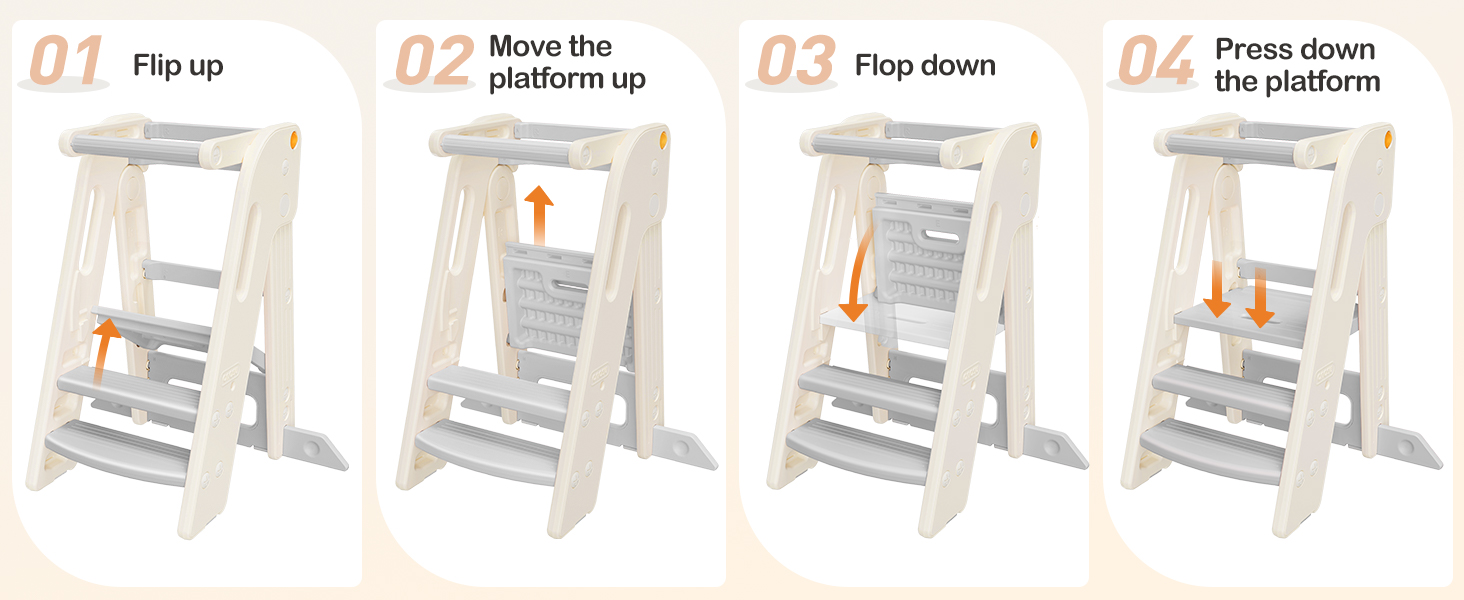 01 Flip up

02 Move the platform up

03 Flop down

04 Press down the platform