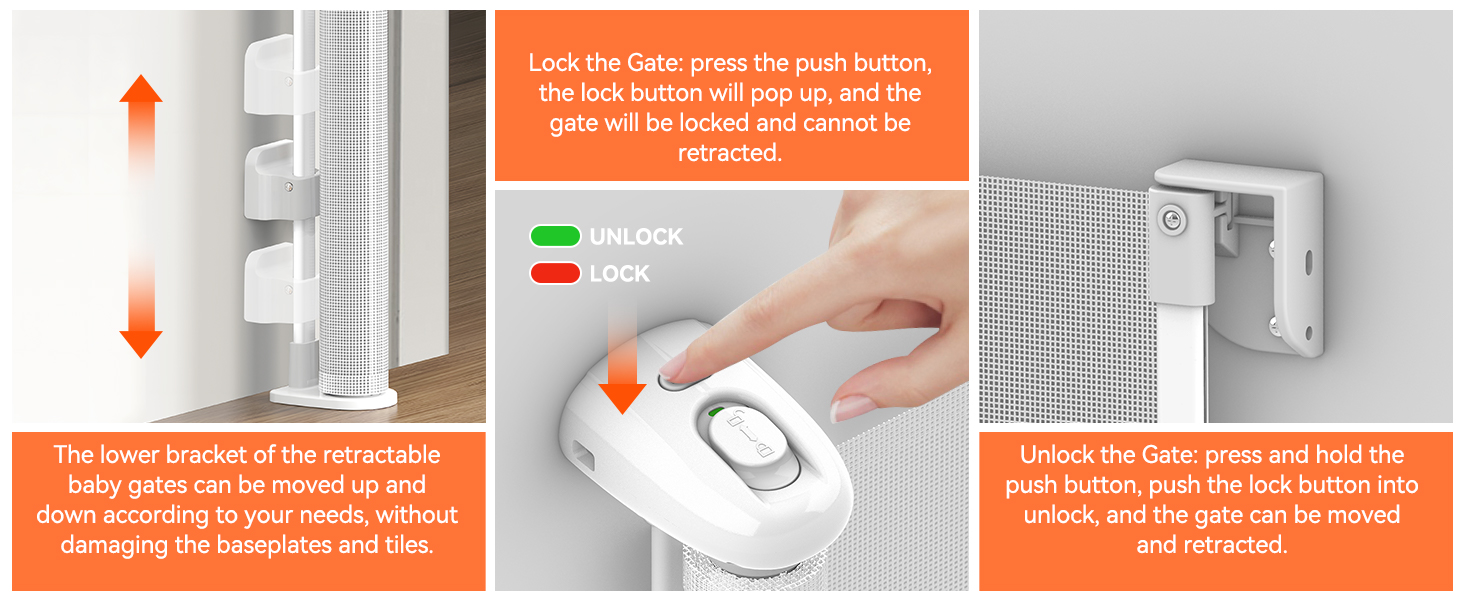 The lower bracket of the retractable baby gates can be moved up and down according to your needs, without damaging the baseplates and tiles.

Lock the Gate: press the push button, the lock button will pop up, and the gate will be locked and cannot be retracted.

UNLOCK
LOCK

Unlock the Gate: press and hold the push button, push the lock button into unlock, and the gate can be moved and retracted.