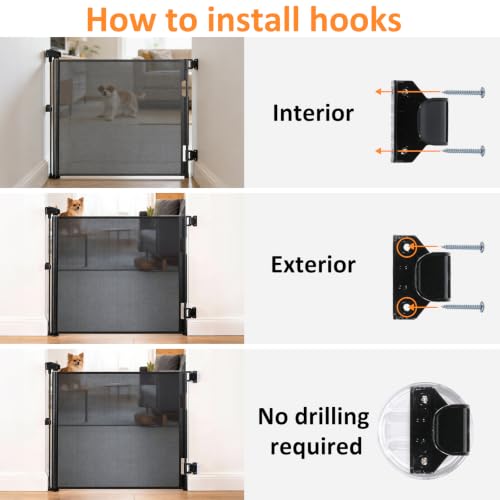 How to install hooks

Interior

Exterior

No drilling required