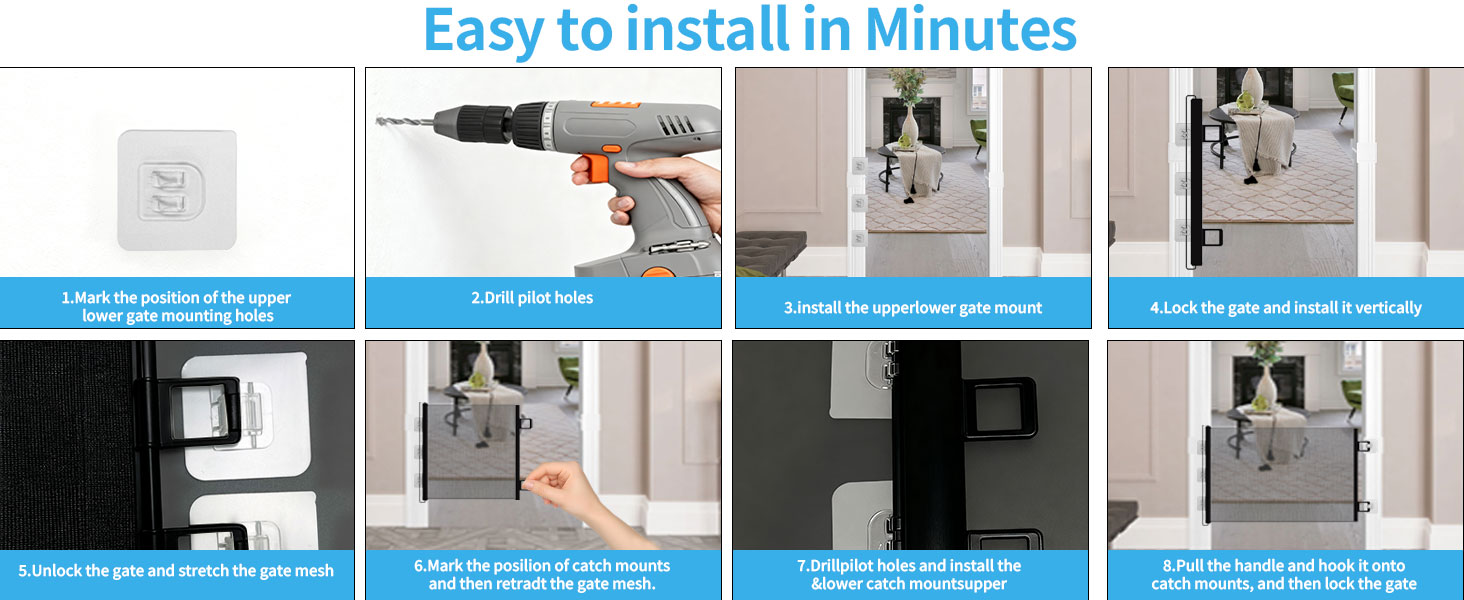 Easy to install in Minutes

1.Mark the position of the upper lower gate mounting holes

2.Drill pilot holes

3.install the upperlower gate mount

4.Lock the gate and install it vertically

5.Unlock the gate and stretch the gate mesh

6.Mark the posilion of catch mounts and then retradt the gate mesh.

7.Drillpilot holes and install the &lower catch mountsupper

8.Pull the handle and hook it onto catch mounts, and then lock the gate