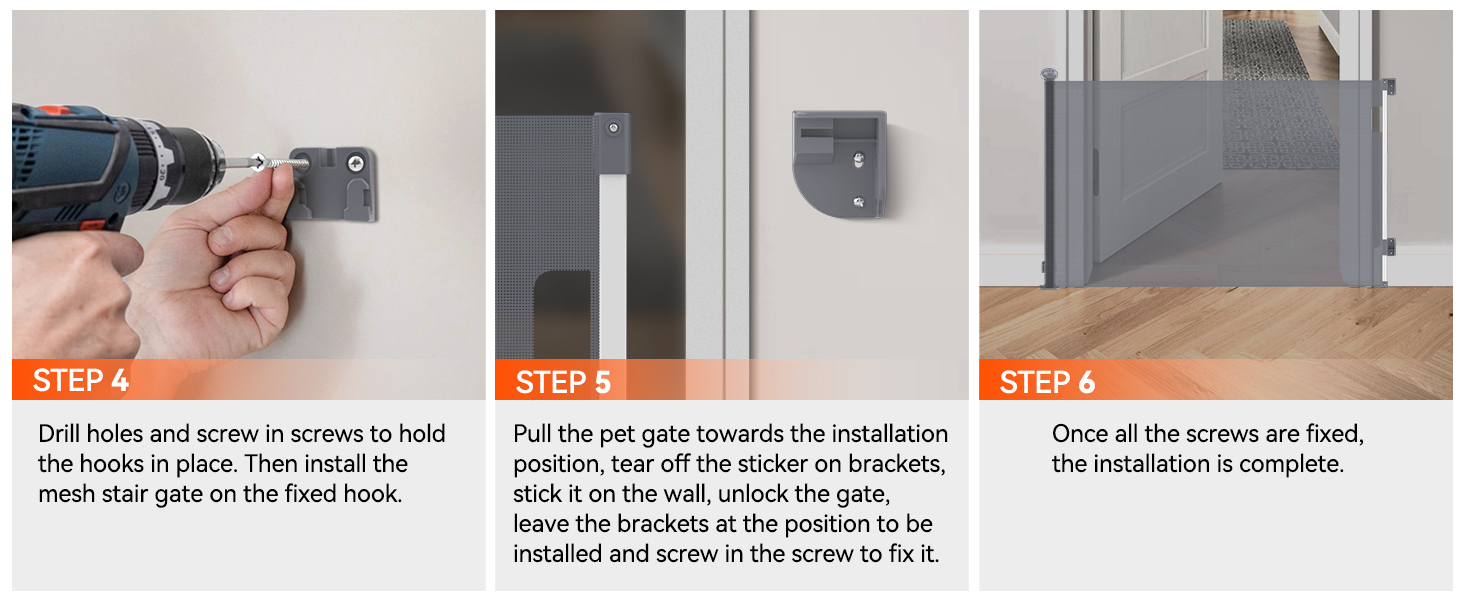 STEP 4

Drill holes and screw in screws to hold the hooks in place. Then install the mesh stair gate on the fixed hook.

STEP 5

Pull the pet gate towards the installation position, tear off the sticker on brackets, stick it on the wall, unlock the gate, leave the brackets at the position to be installed and screw in the screw to fix it.

STEP 6

Once all the screws are fixed, the installation is complete.