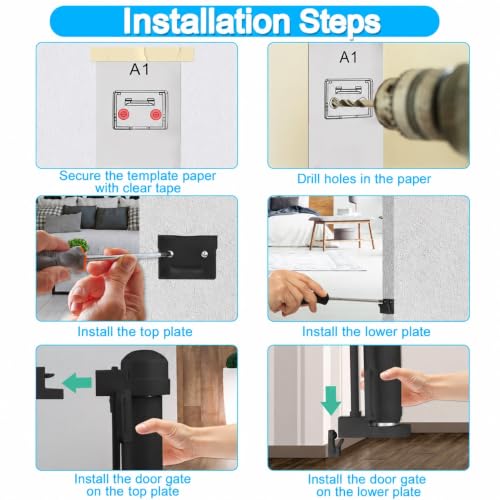 Installation Steps

A1

Secure the template paper with clear tape

A1

Drill holes in the paper

Install the top plate

Install the lower plate

Install the door gate on the top plate

Install the door gate on the lower plate